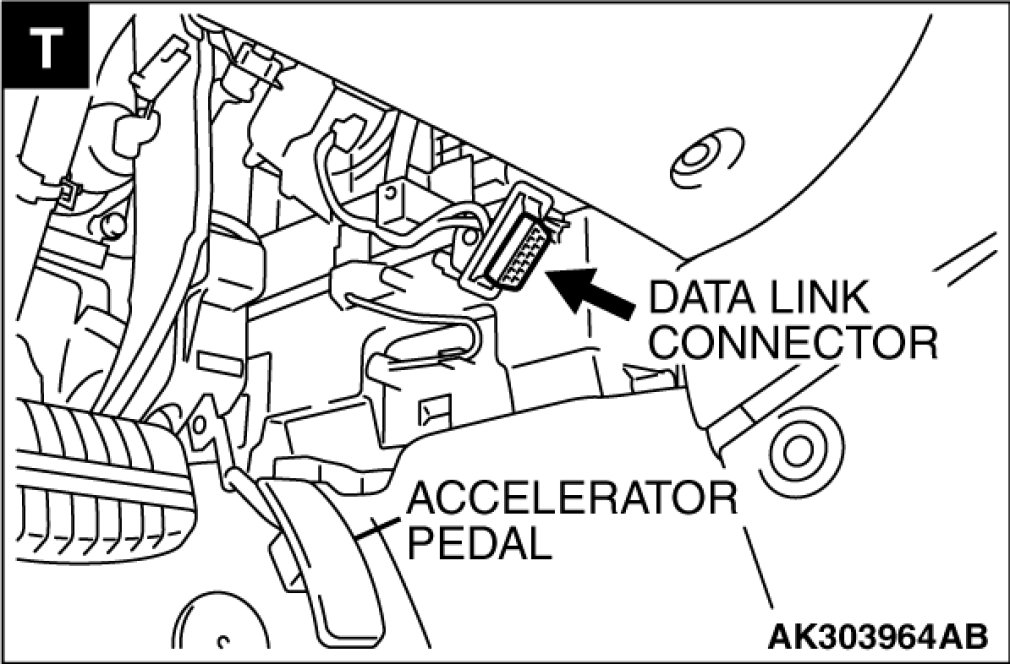 T

DATA LINK CONNECTOR

ACCELERATOR PEDAL

AK303964AB