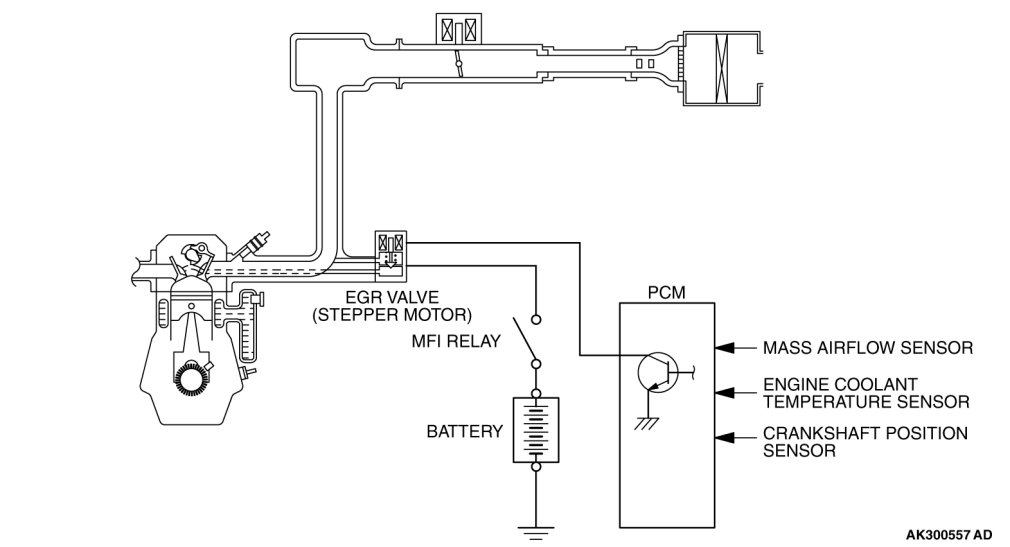 EGR VALVE
(STEPPER MOTOR)

MFI RELAY

BATTERY

PCM

MASS AIRFLOW SENSOR

ENGINE COOLANT TEMPERATURE SENSOR

CRANKSHAFT POSITION SENSOR

AK300557 AD