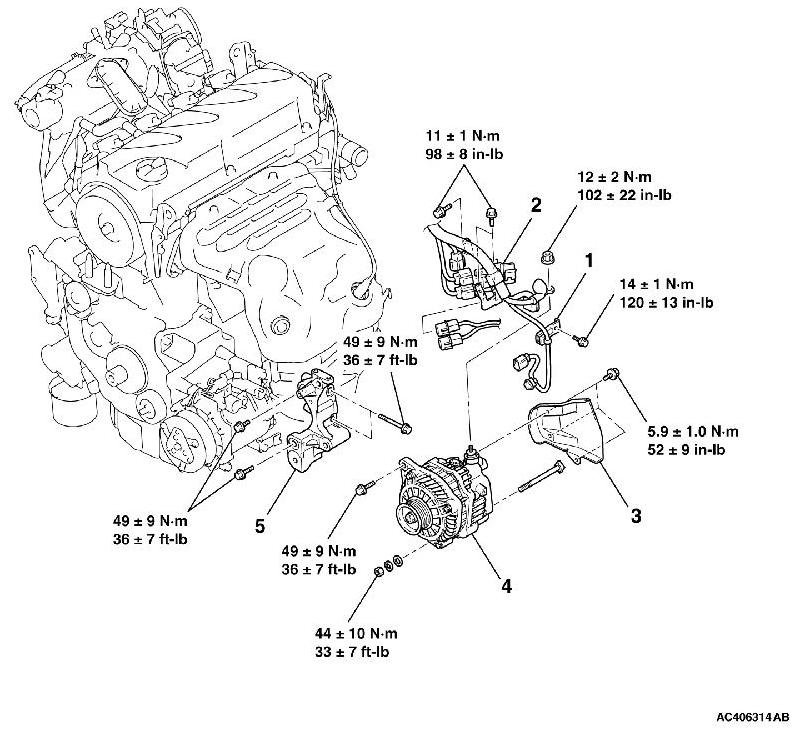 11 ± 1 N·m
98 ± 8 in-lb

12 ± 2 N·m
102 ± 22 in-lb

2

1

14 ± 1 N·m
120 ± 13 in-lb

49 ± 9 N·m
36 ± 7 ft-lb

5.9 ± 1.0 N·m
52 ± 9 in-lb

3

49 ± 9 N·m
36 ± 7 ft-lb

5

49 ± 9 N·m
36 ± 7 ft-lb

4

44 ± 10 N·m
33 ± 7 ft-lb

AC406314AB