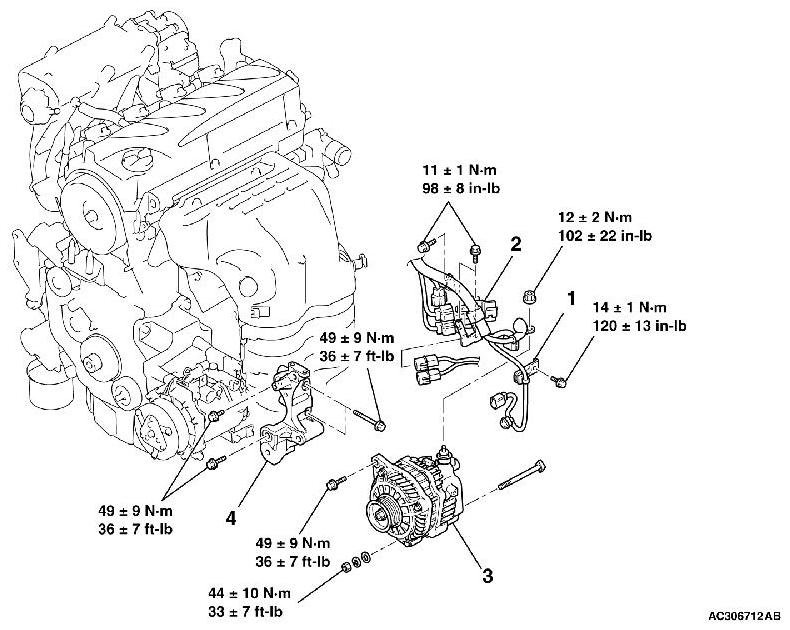 11 ± 1 N·m
98 ± 8 in-lb

12 ± 2 N·m
102 ± 22 in-lb

2

1

14 ± 1 N·m
120 ± 13 in-lb

49 ± 9 N·m
36 ± 7 ft-lb

49 ± 9 N·m
36 ± 7 ft-lb

4

49 ± 9 N·m
36 ± 7 ft-lb

3

44 ± 10 N·m
33 ± 7 ft-lb

AC306712AB