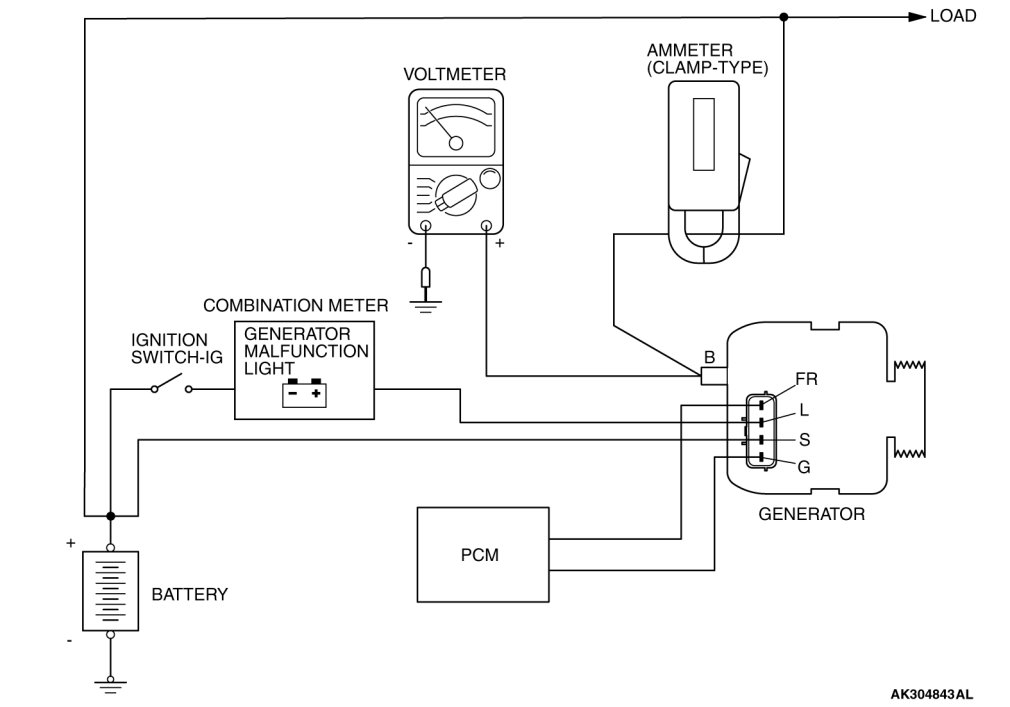 LOAD

AMMETER
(CLAMP-TYPE)

VOLTMETER

-
+

COMBINATION METER

IGNITION
SWITCH-IG

GENERATOR
MALFUNCTION
LIGHT

- +

B

FR
L
S
G

GENERATOR

PCM

+

BATTERY

-

AK304843AL