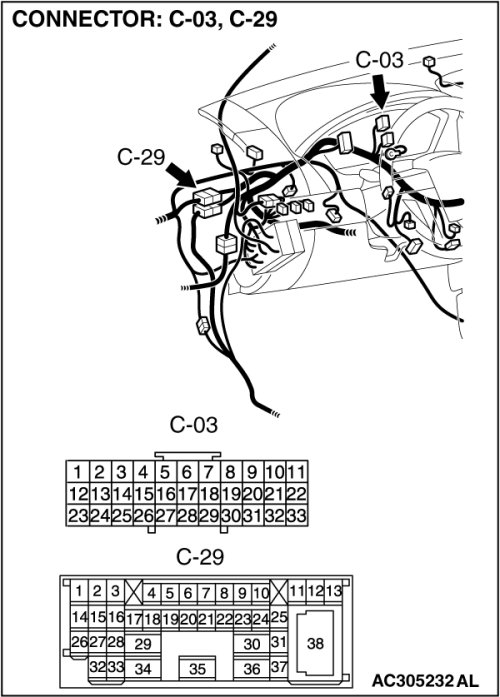 CONNECTOR: C-03, C-29

C-03

C-29

C-03

| 1 | 2 | 3 | 4 | 5 | 6 | 7 | 8 | 9 | 10 | 11 |
|---|---|---|---|---|---|---|---|---|---|---|
| 12 | 13 | 14 | 15 | 16 | 17 | 18 | 19 | 20 | 21 | 22 |
| 23 | 24 | 25 | 26 | 27 | 28 | 29 | 30 | 31 | 32 | 33 |

C-29

1 2 3 4 5 6 7 8 9 10 11 12 13
14 15 16 17 18 19 20 21 22 23 24 25
26 27 28 29 30 31 38
32 33 34 35 36 37

AC305232 AL