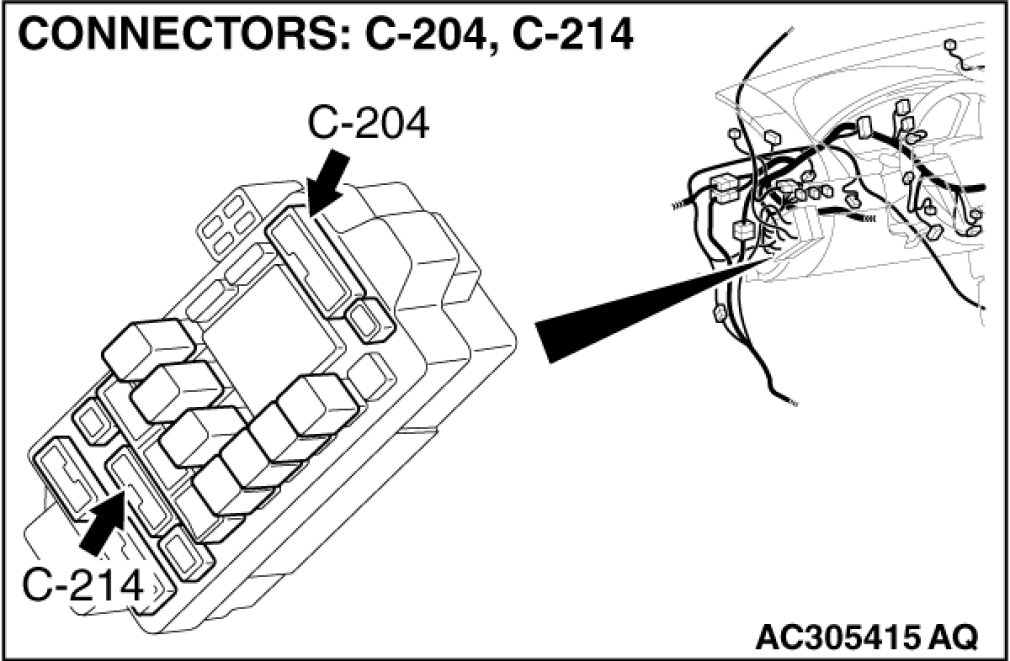 CONNECTORS: C-204, C-214

C-204

C-214

AC305415 AQ