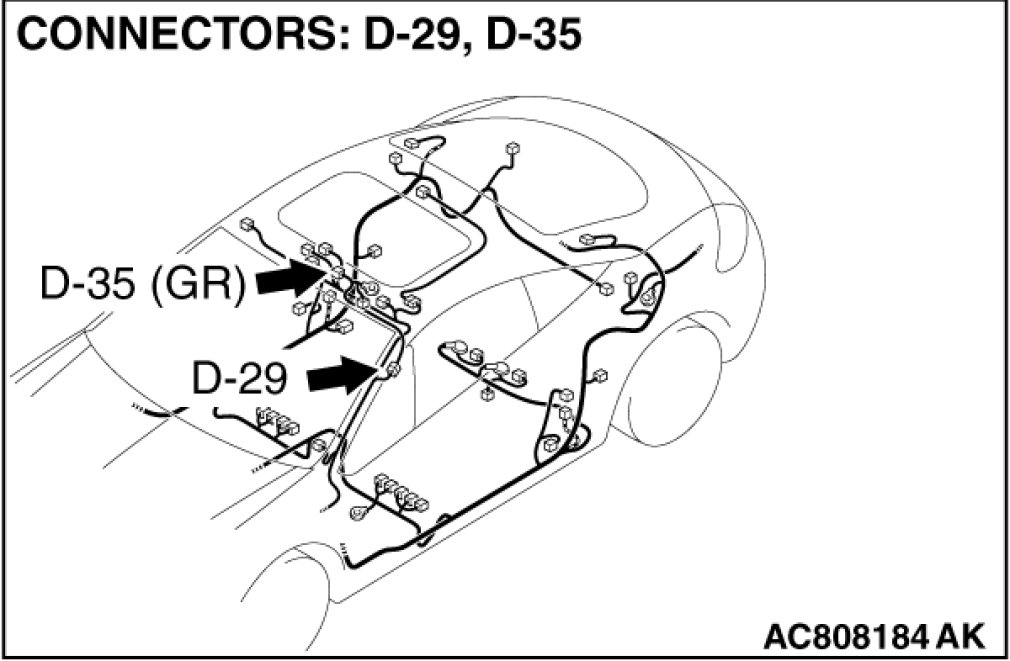 CONNECTORS: D-29, D-35

D-35 (GR)

D-29

AC808184 AK