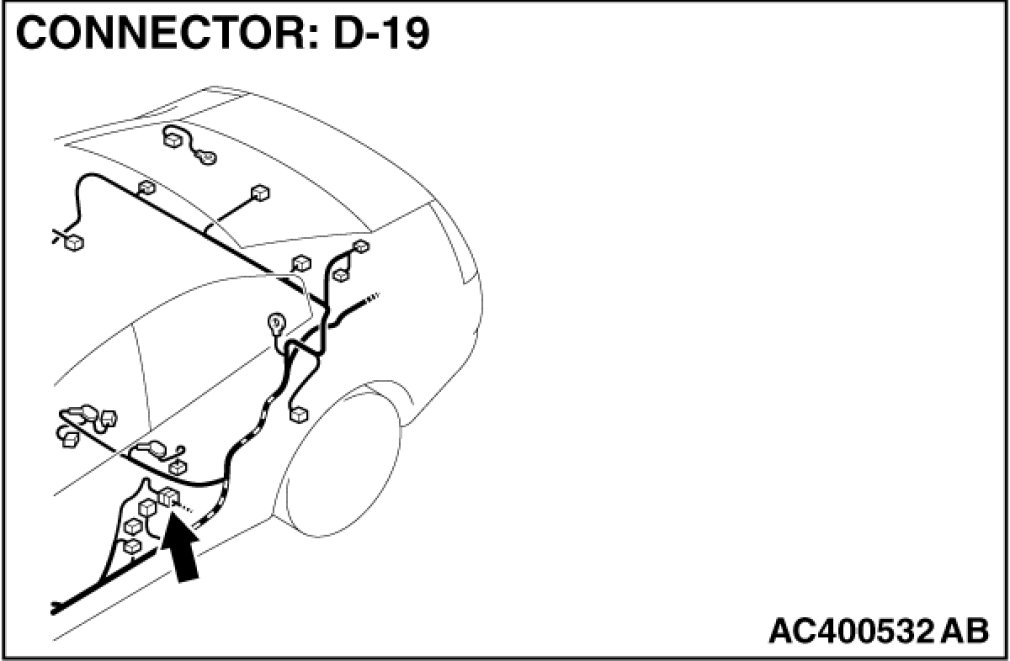 CONNECTOR: D-19

AC400532 AB