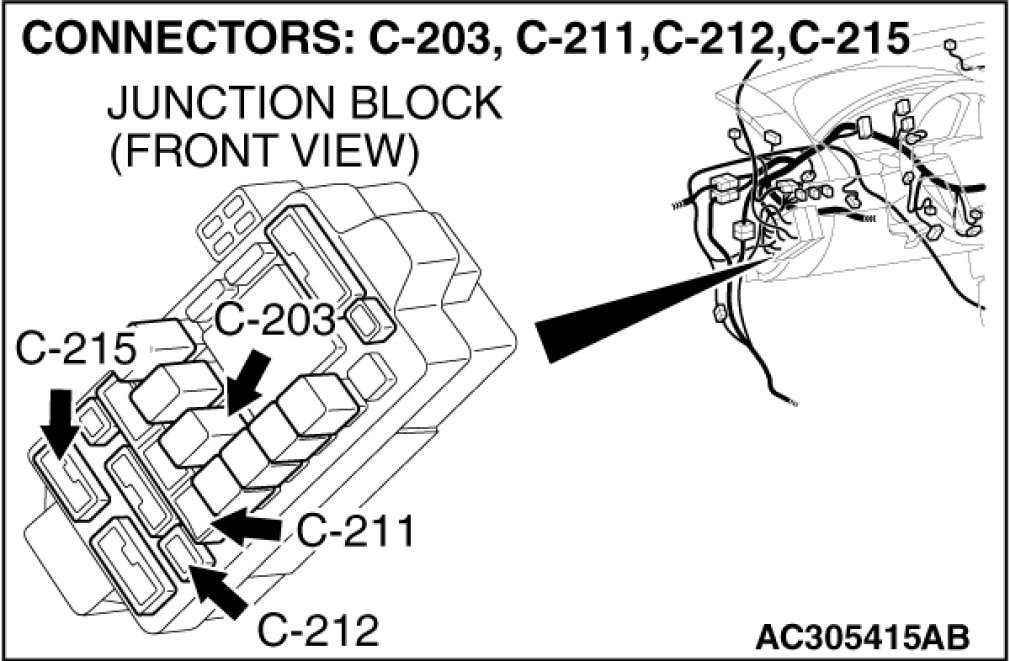 CONNECTORS: C-203, C-211,C-212,C-215

JUNCTION BLOCK (FRONT VIEW)

C-203

C-215

C-211

C-212

AC305415AB