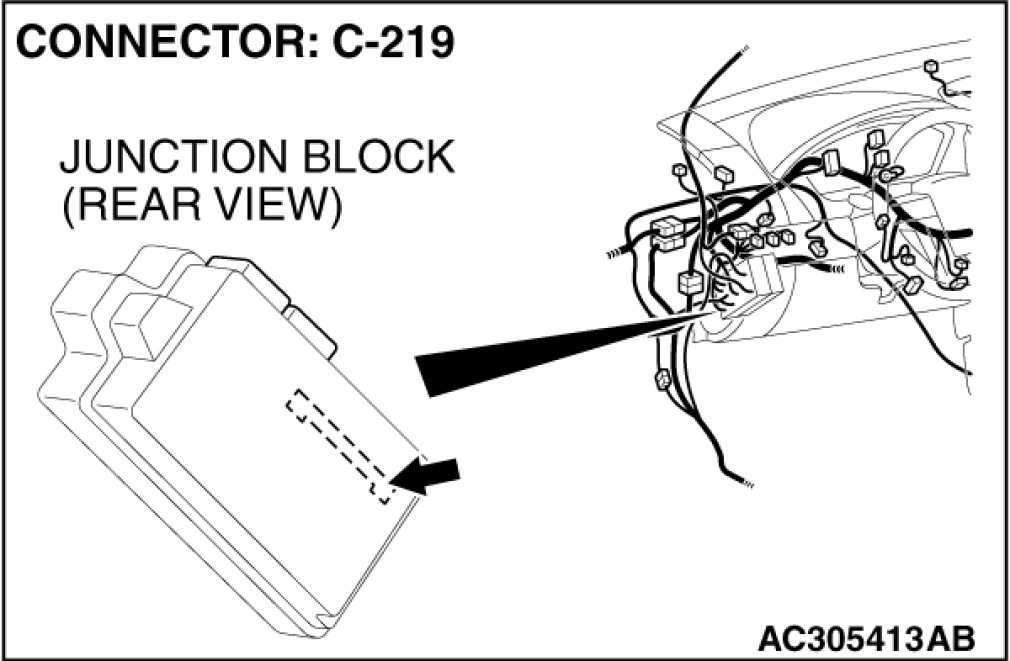 CONNECTOR: C-219

JUNCTION BLOCK
(REAR VIEW)

AC305413AB