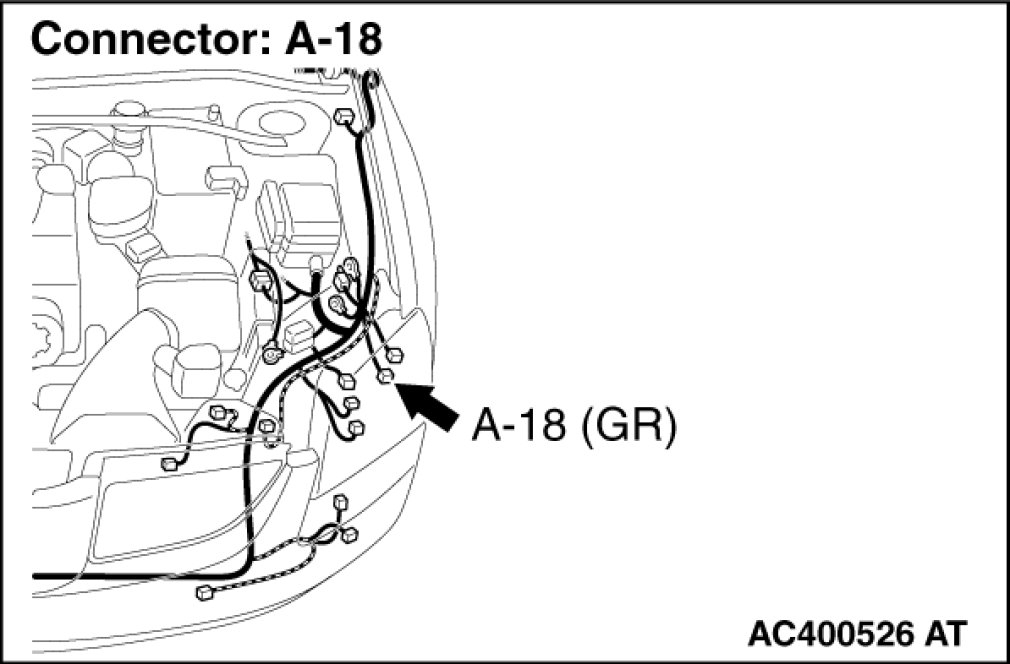 Connector: A-18

A-18 (GR)

AC400526 AT