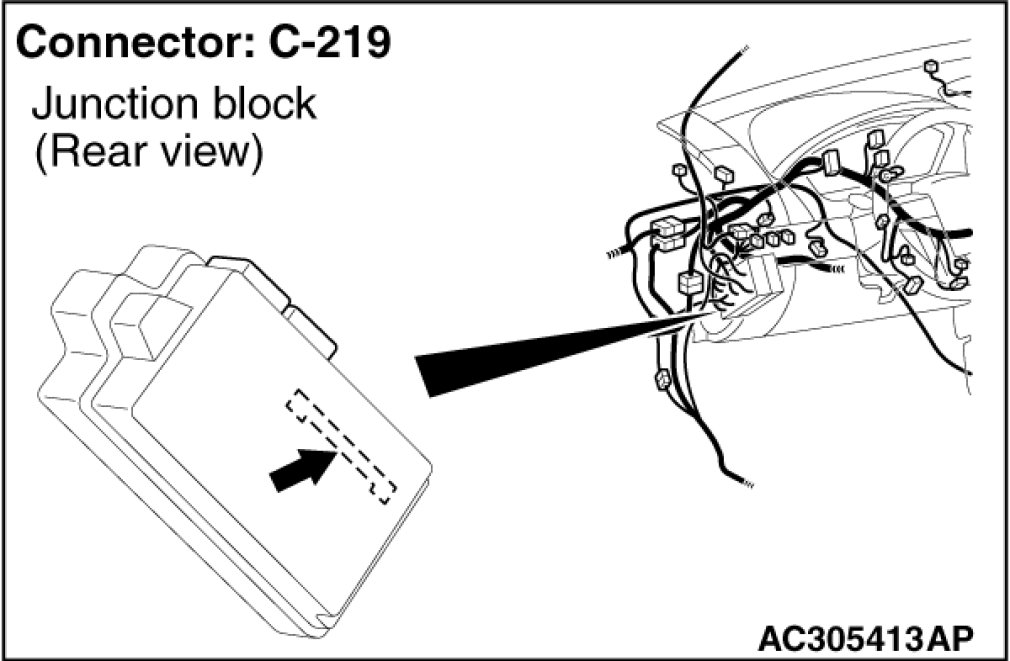 Connector: C-219
Junction block
(Rear view)

AC305413AP