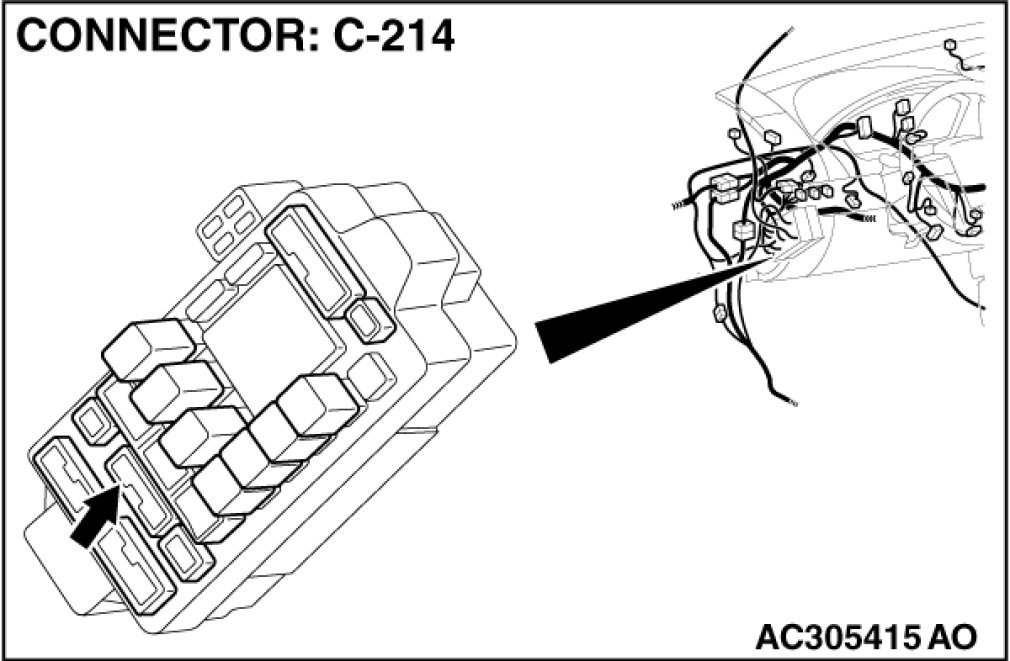 CONNECTOR: C-214

AC305415 AO