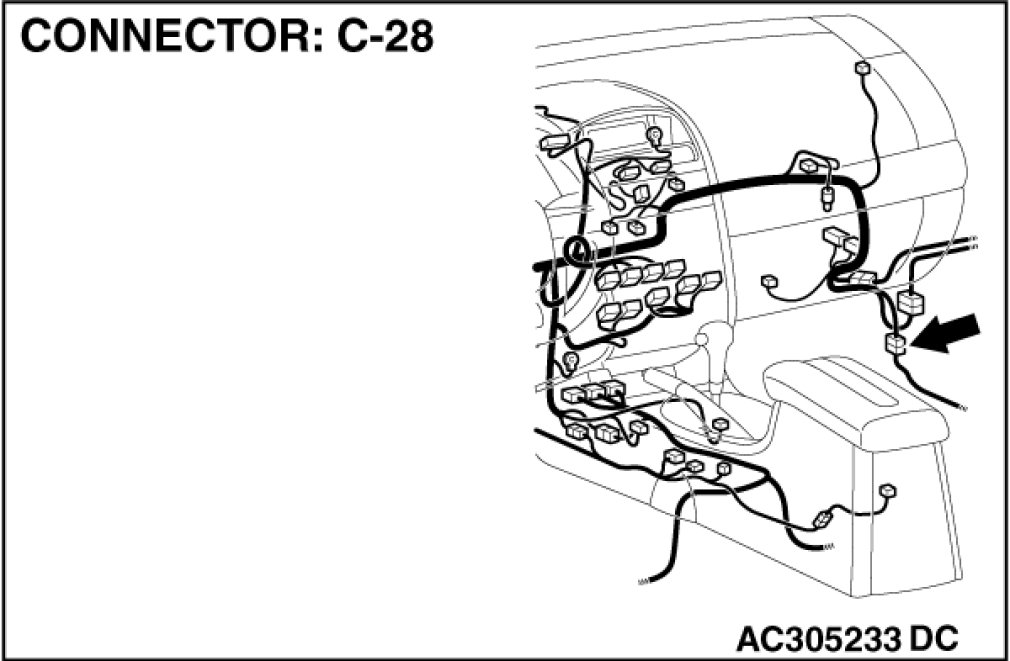 CONNECTOR: C-28

AC305233 DC