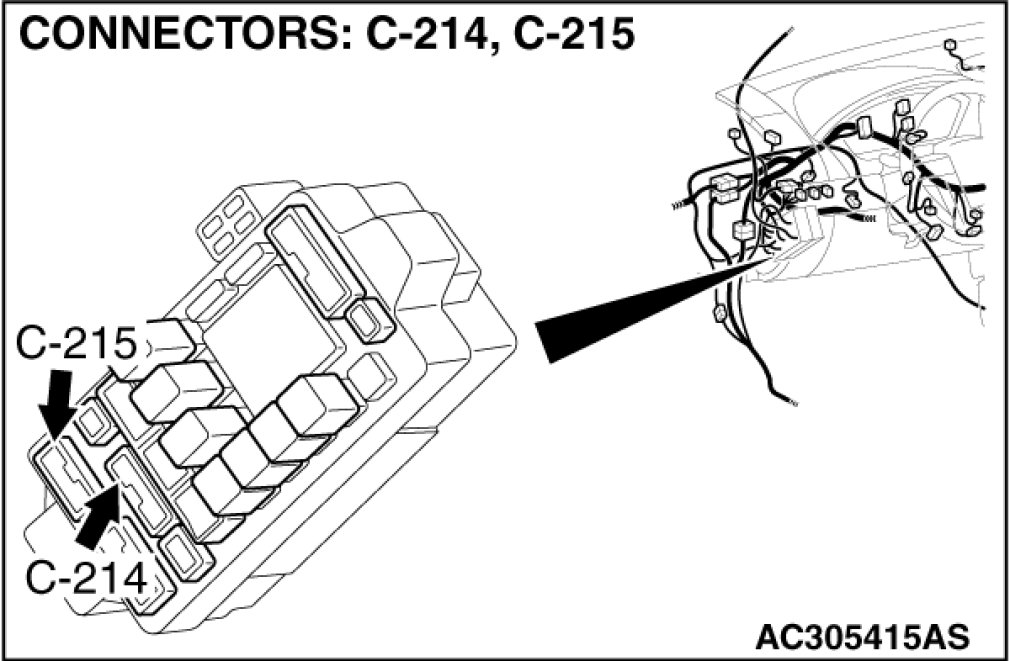 CONNECTORS: C-214, C-215

C-215

C-214

AC305415AS