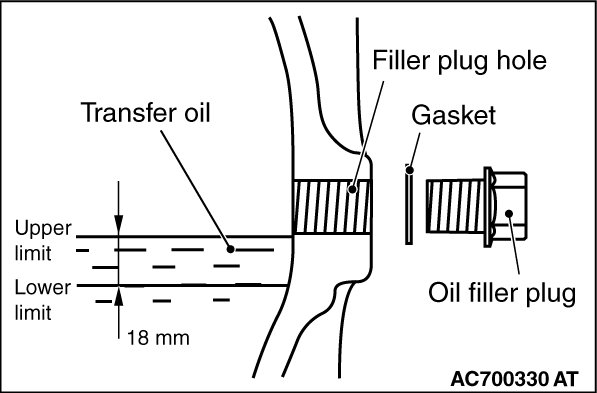 Filler plug hole

Transfer oil

Gasket

Upper limit

Lower limit

18 mm

Oil filler plug

AC700330 AT