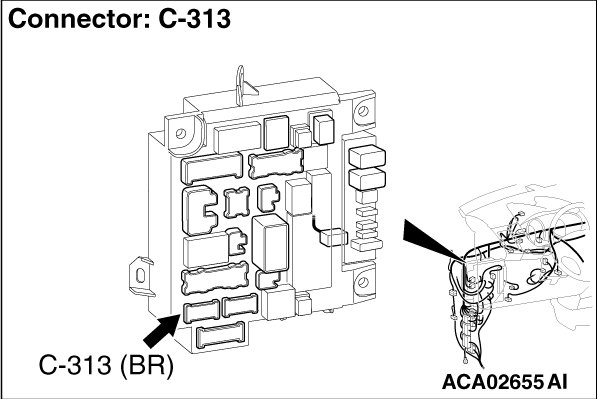 Connector: C-313

C-313 (BR)

ACA02655 AI