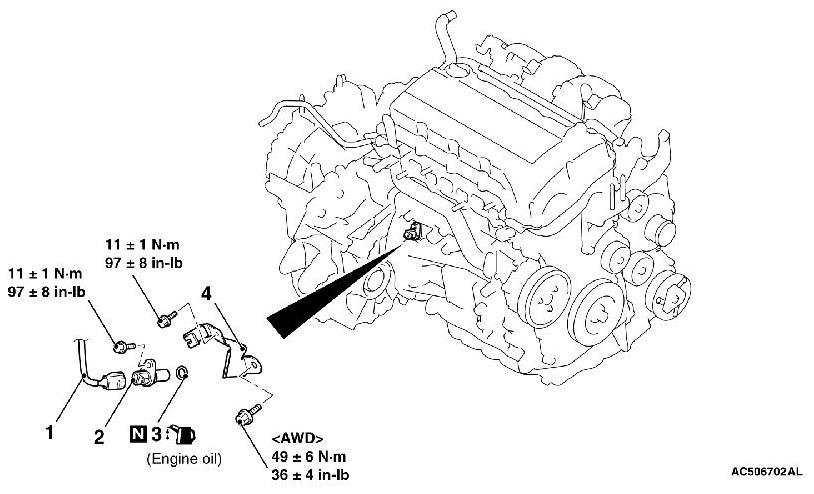 11 ± 1 N·m
97 ± 8 in-lb

11 ± 1 N·m
97 ± 8 in-lb

4

1

2

N 3

(Engine oil)

<AWD>
49 ± 6 N·m
36 ± 4 in-lb

AC506702AL