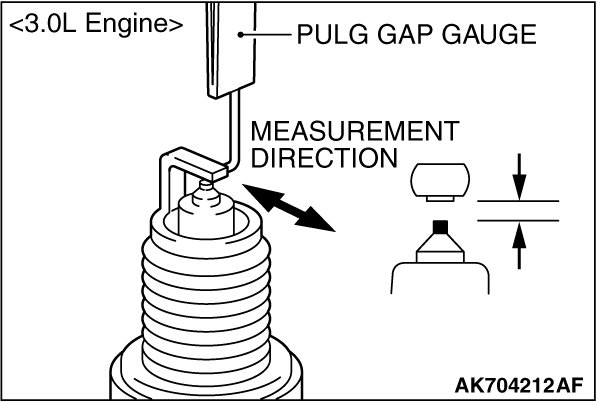 <3.0L Engine>

PULG GAP GAUGE

MEASUREMENT DIRECTION

AK704212AF