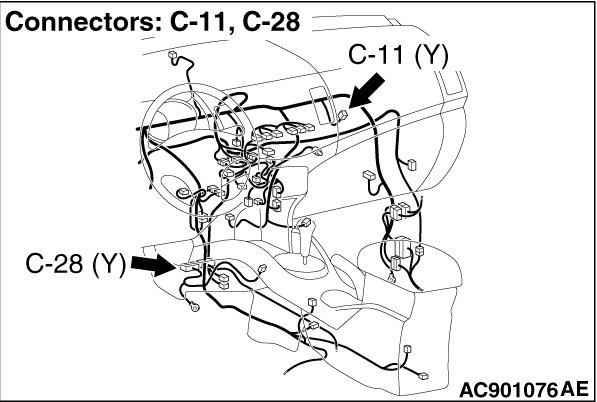 Connectors: C-11, C-28

C-11 (Y)

C-28 (Y)

AC901076AE