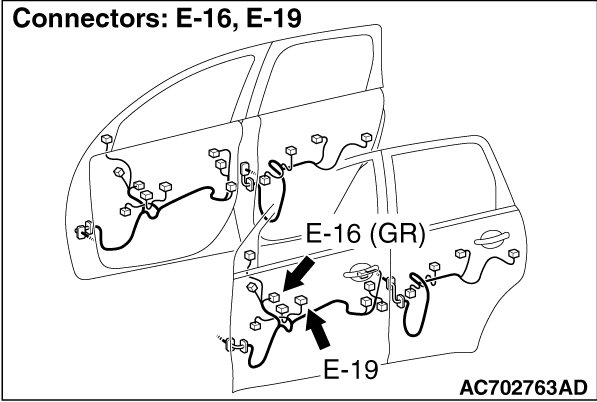 Connectors: E-16, E-19

E-16 (GR)

E-19

AC702763AD