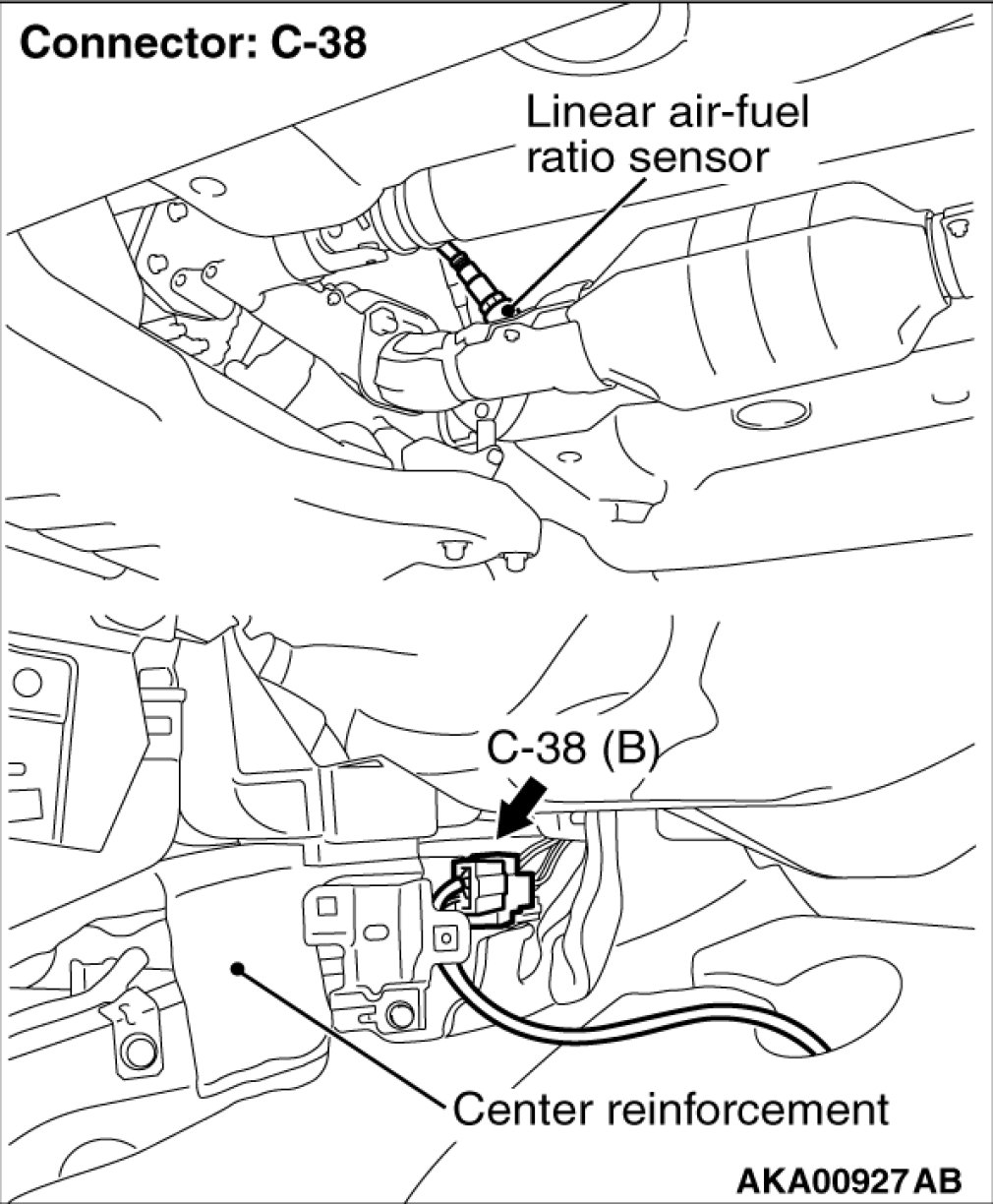 Connector: C-38

Linear air-fuel ratio sensor

C-38 (B)

Center reinforcement

AKA00927AB