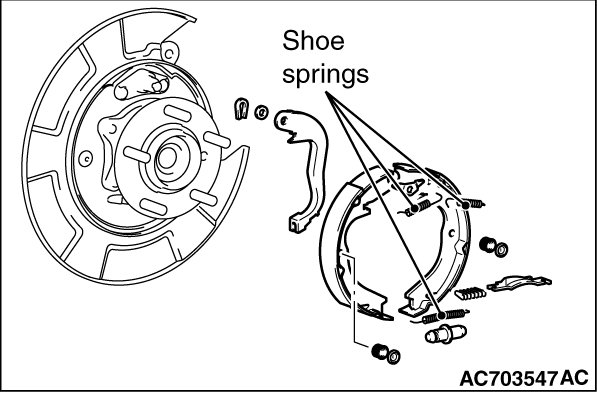 Shoe springs

AC703547AC