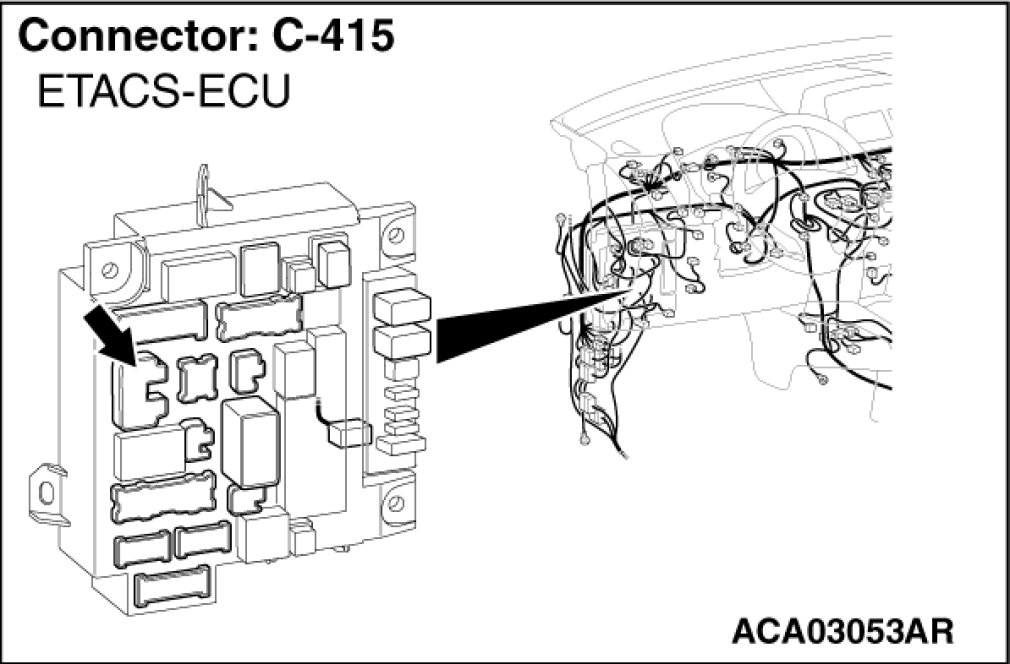 Connector: C-415
ETACS-ECU

ACA03053AR