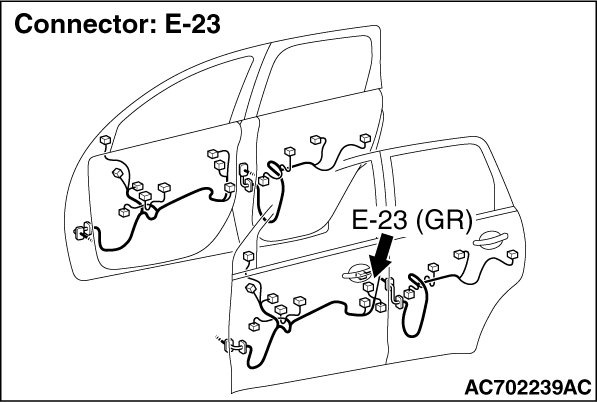 Connector: E-23

E-23 (GR)

AC702239AC