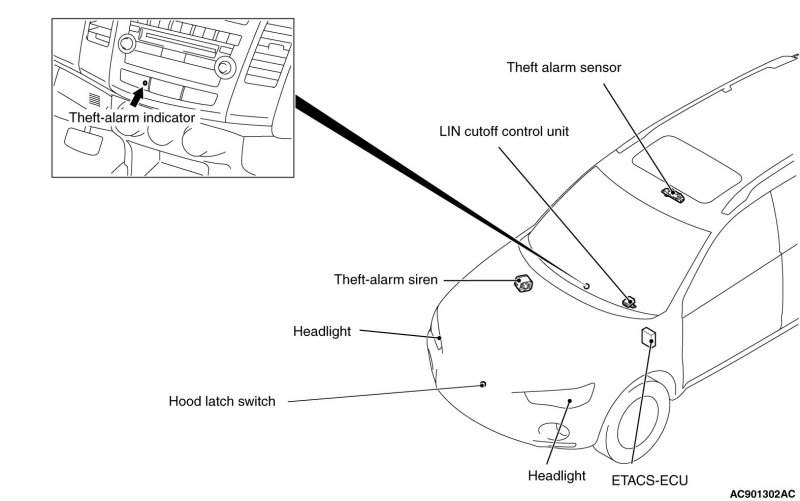 Theft-alarm indicator

Theft alarm sensor

LIN cutoff control unit

Theft-alarm siren

Headlight

Hood latch switch

Headlight

ETACS-ECU

AC901302AC