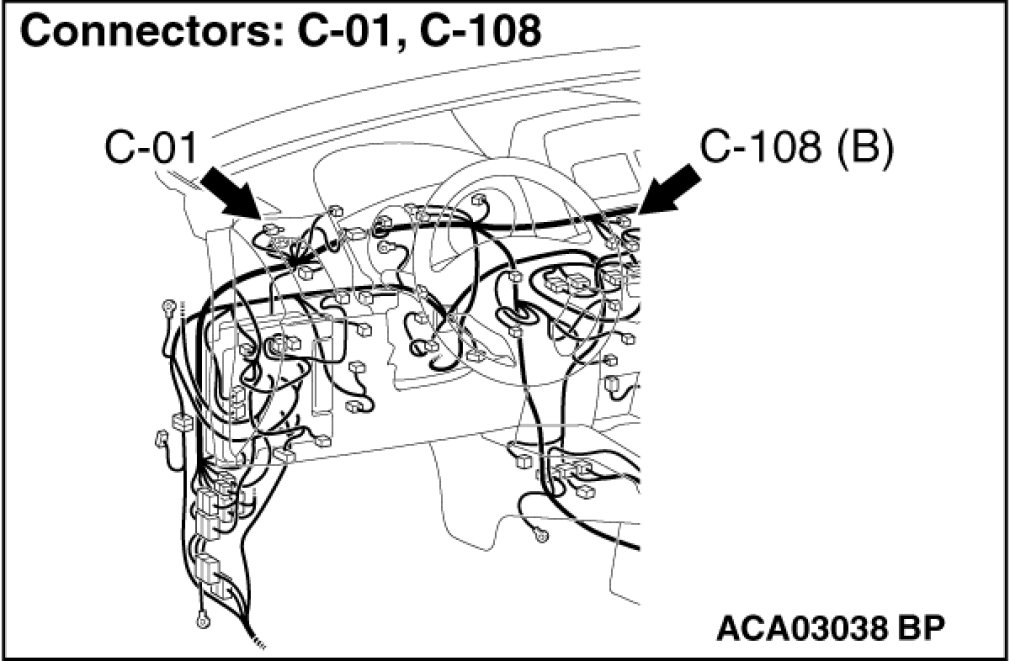 Connectors: C-01, C-108

C-01

C-108 (B)

ACA03038 BP