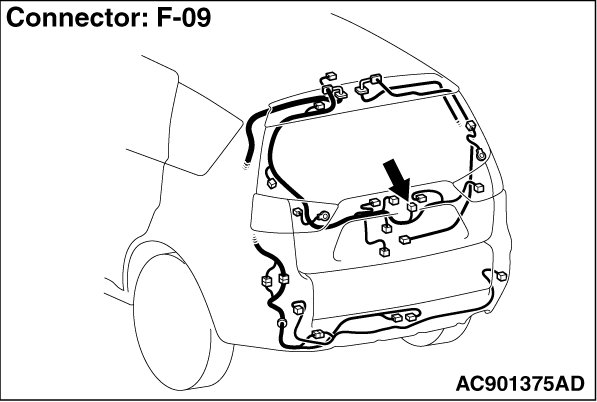 Connector: F-09

AC901375AD