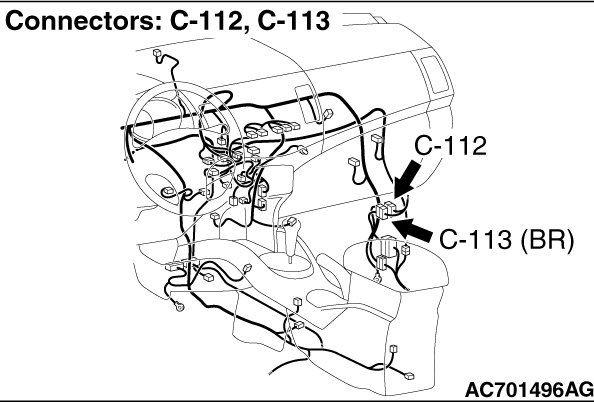 Connectors: C-112, C-113

C-112

C-113 (BR)

AC701496AG