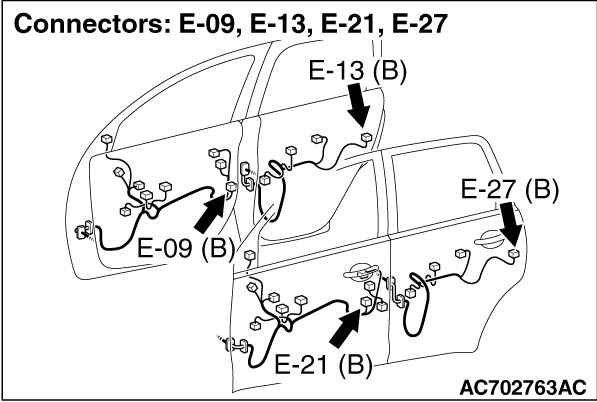 Connectors: E-09, E-13, E-21, E-27

E-13 (B)

E-27 (B)

E-09 (B)

E-21 (B)

AC702763AC