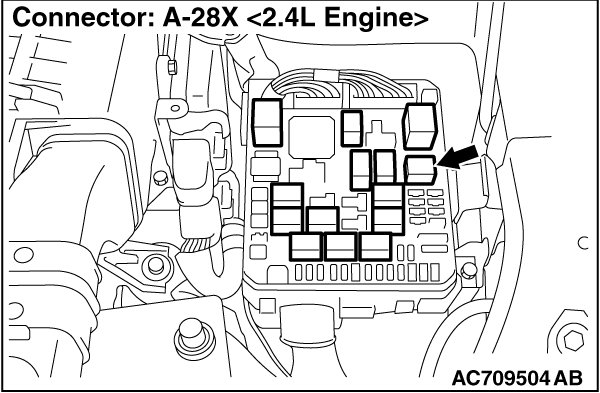 Connector: A-28X <2.4L Engine>

AC709504 AB