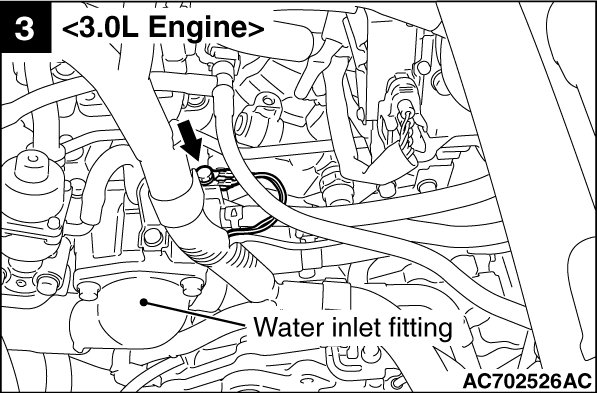 3 <3.0L Engine>

Water inlet fitting

AC702526AC