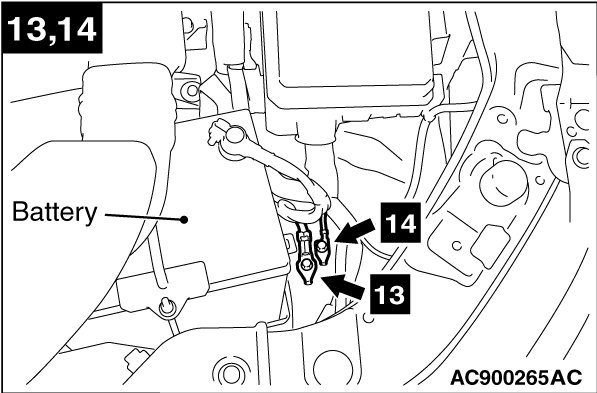 13,14

Battery

14

13

AC900265AC