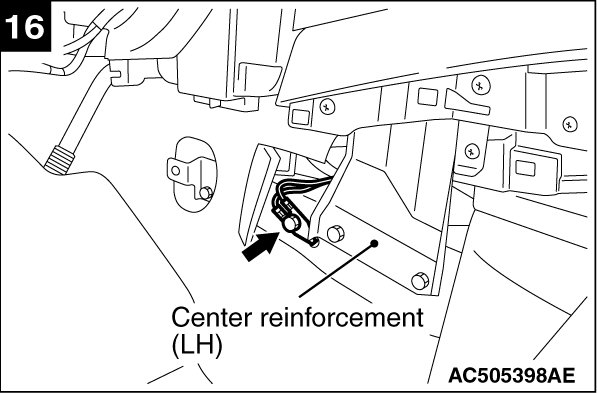 16

Center reinforcement (LH)

AC505398AE