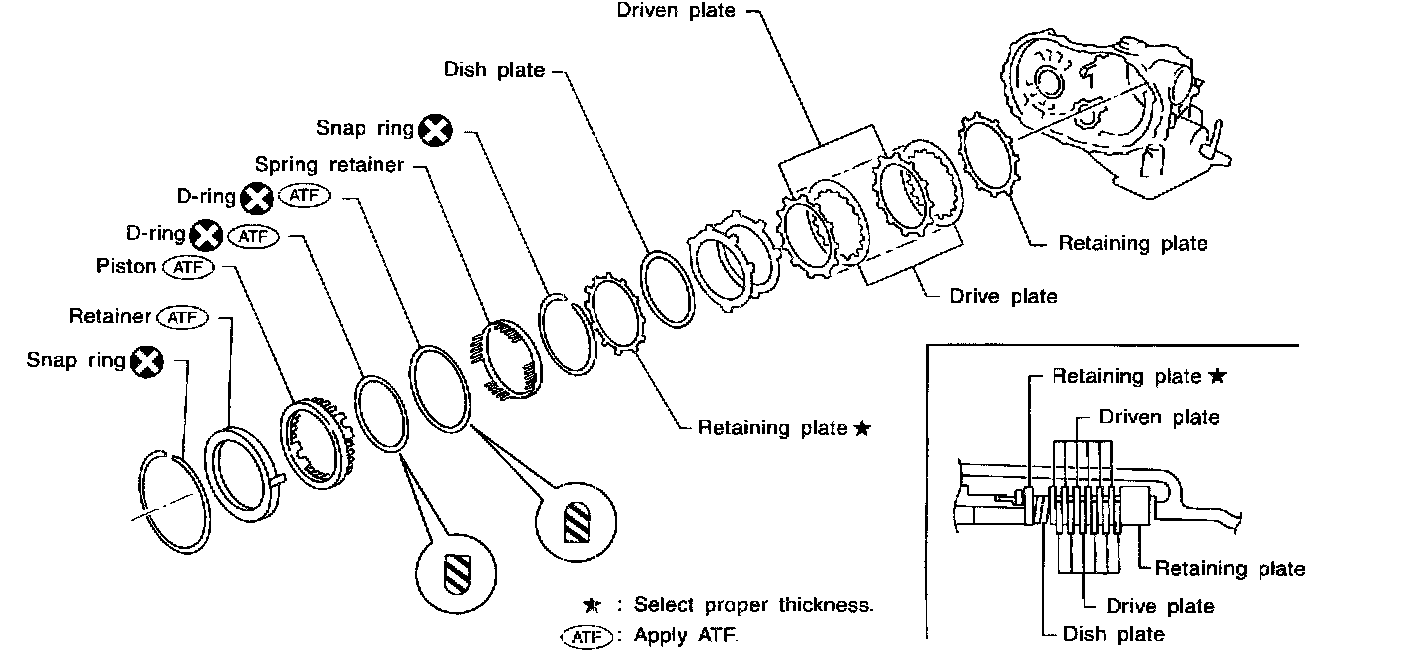 Driven plate
Dish plate
Snap ring
Spring retainer
D-ring ATF
D-ring ATF
Piston ATF
Retainer ATF
Snap ring
Retaining plate
Drive plate
Retaining plate ★
Retaining plate ★
Driven plate
Retaining plate
Drive plate
Dish plate
★ : Select proper thickness.
ATF : Apply ATF.