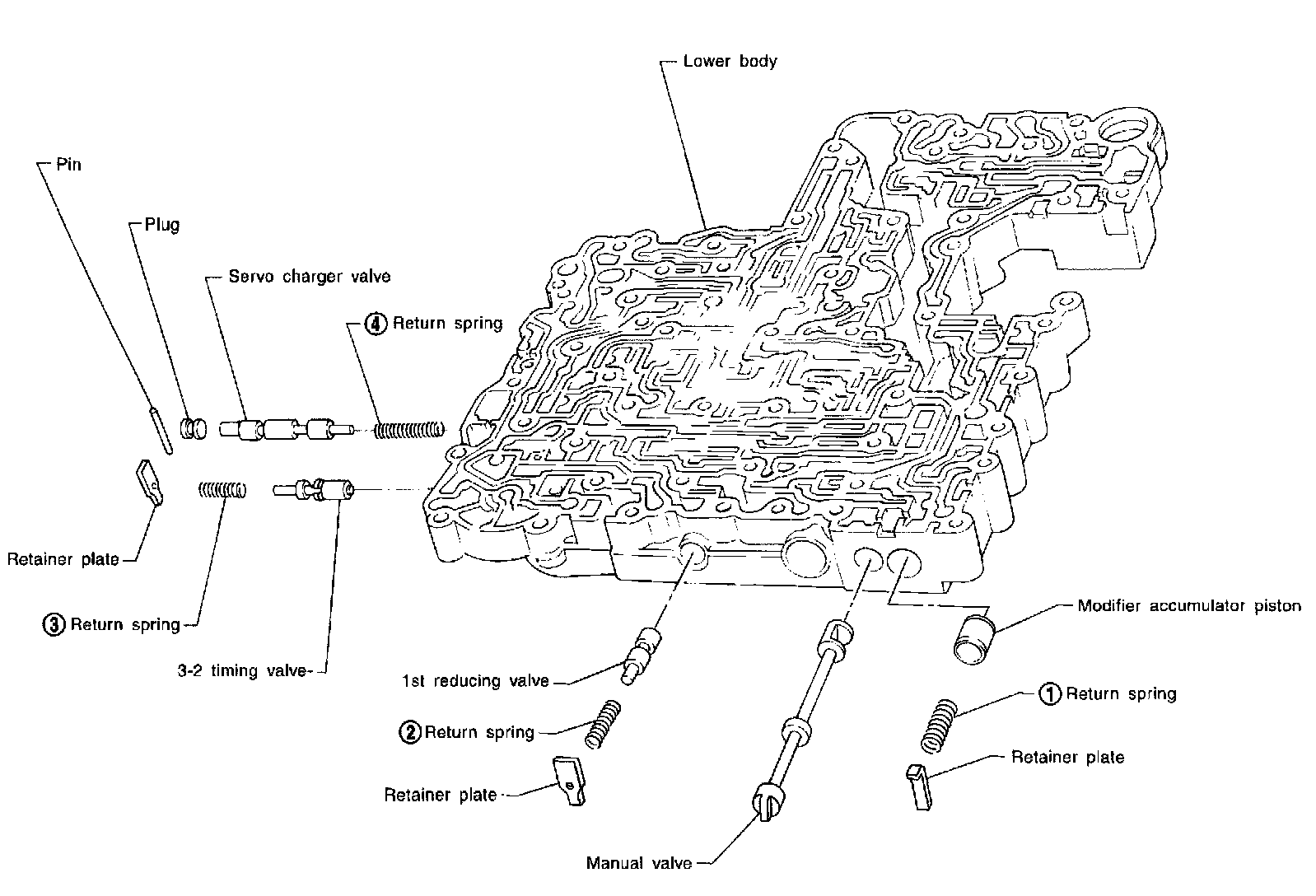 Lower body

Pin

Plug

Servo charger valve

④ Return spring

Retainer plate

③ Return spring

3-2 timing valve

1st reducing valve

② Return spring

Retainer plate

Manual valve

Modifier accumulator piston

① Return spring

Retainer plate