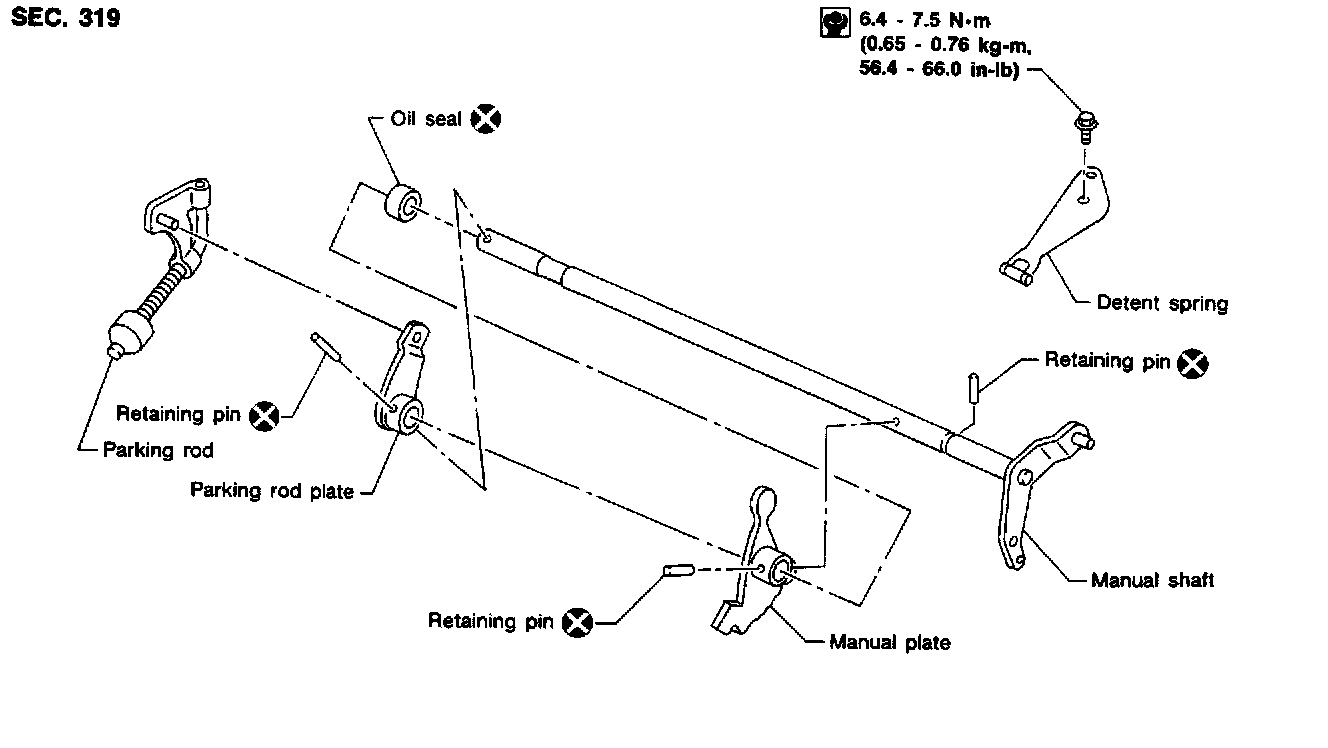 SEC. 319

6.4 - 7.5 N·m (0.65 - 0.76 kg-m, 56.4 - 66.0 in-lb)

Oil seal

Detent spring

Retaining pin

Retaining pin

Parking rod

Parking rod plate

Manual shaft

Retaining pin

Manual plate