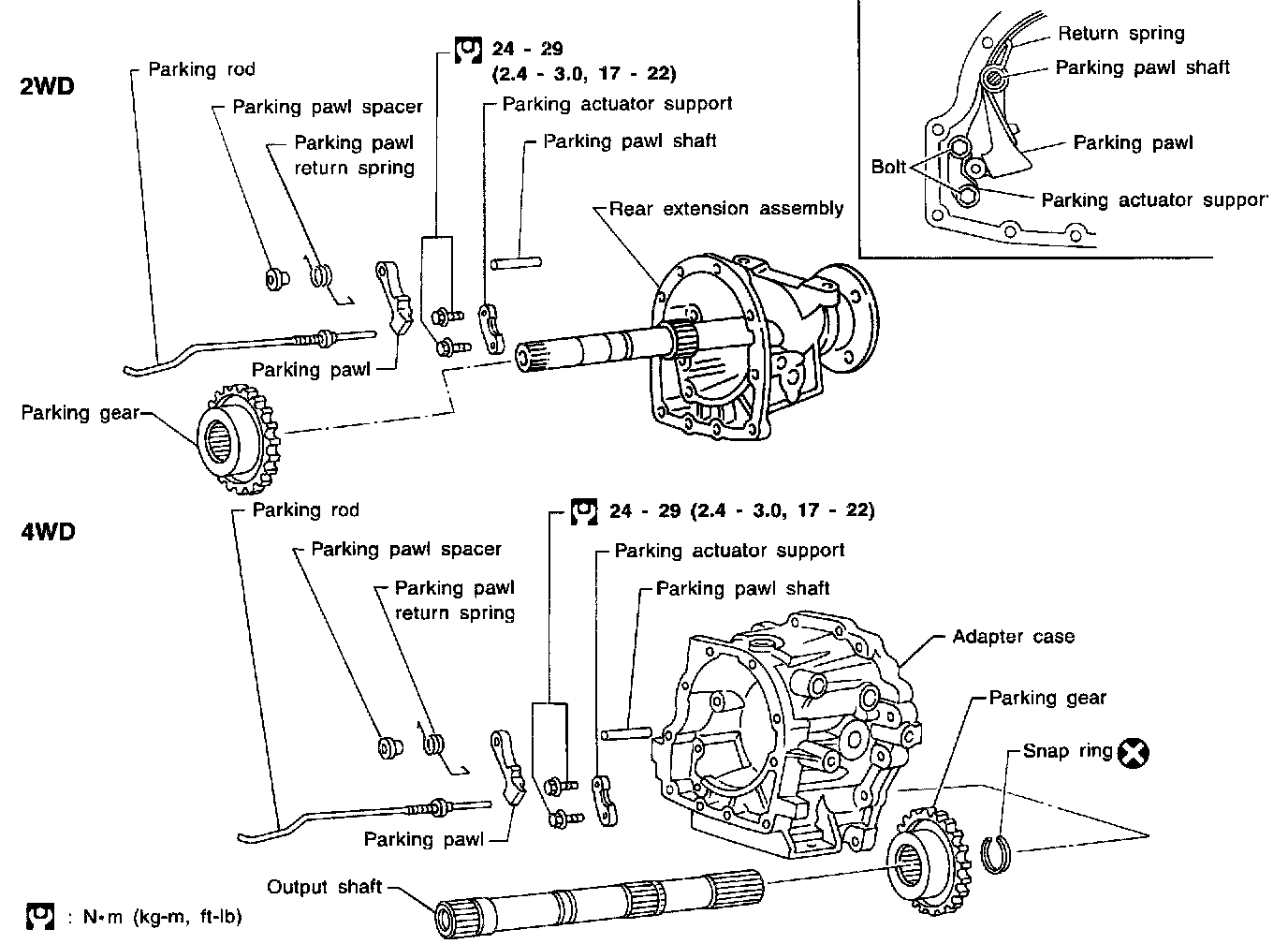 2WD

Parking rod

Parking pawl spacer

Parking pawl return spring

24 - 29 (2.4 - 3.0, 17 - 22)

Parking actuator support

Parking pawl shaft

Rear extension assembly

Parking pawl

Parking gear

Return spring

Parking pawl shaft

Parking pawl

Bolt

Parking actuator suppor

4WD

Parking rod

Parking pawl spacer

Parking pawl return spring

24 - 29 (2.4 - 3.0, 17 - 22)

Parking actuator support

Parking pawl shaft

Adapter case

Parking gear

Snap ring

Parking pawl

Output shaft

: N•m (kg-m, ft-lb)