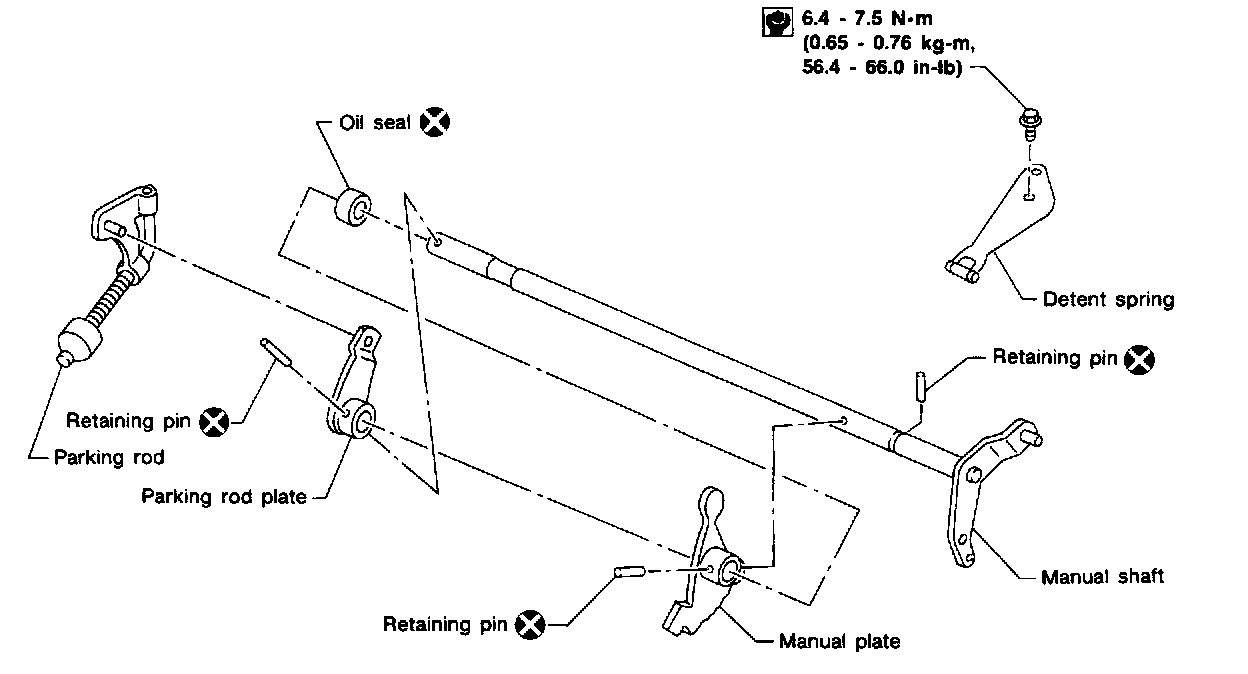 6.4 - 7.5 N·m
(0.65 - 0.76 kg-m,
56.4 - 66.0 in-lb)

Oil seal

Detent spring

Retaining pin

Retaining pin

Parking rod

Parking rod plate

Manual shaft

Retaining pin

Manual plate