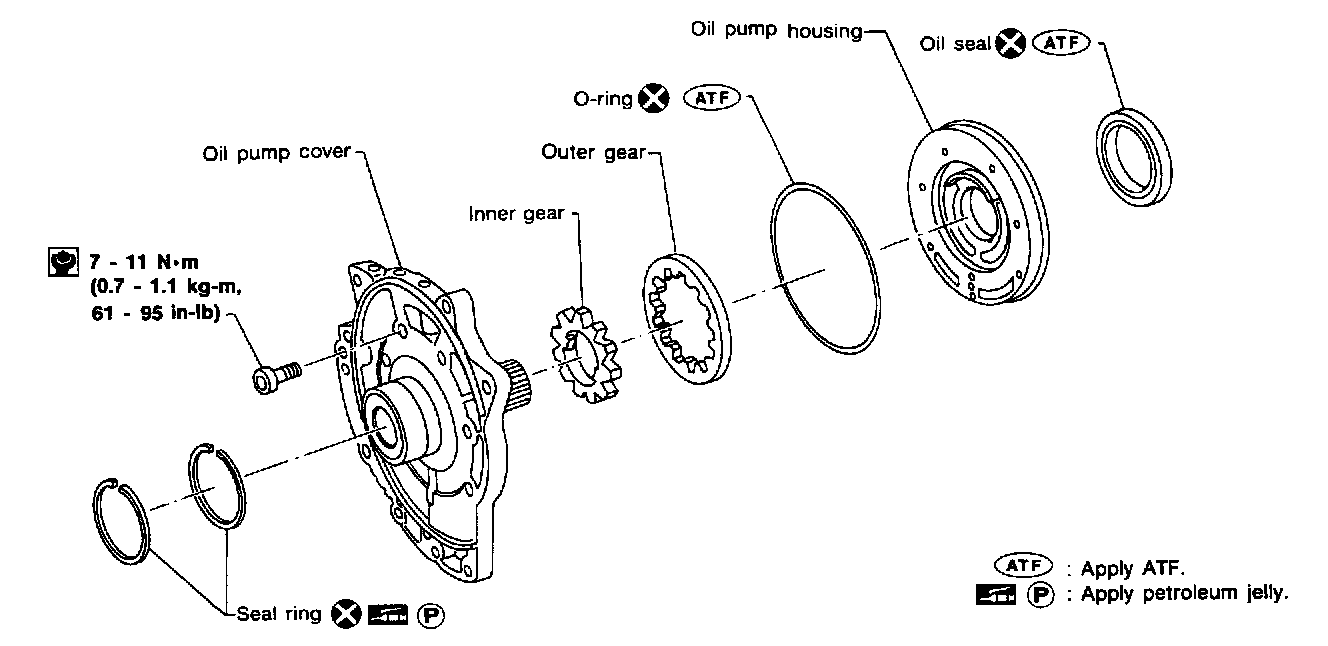 Oil pump housing
Oil seal ATF
O-ring ATF
Outer gear
Oil pump cover
Inner gear
7 - 11 N·m (0.7 - 1.1 kg-m, 61 - 95 in-lb)
Seal ring P
ATF : Apply ATF.
P : Apply petroleum jelly.