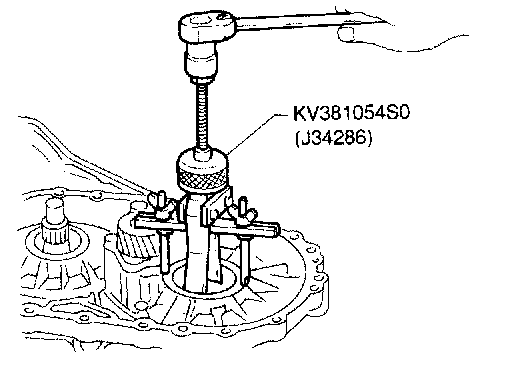 KV381054S0
(J34286)