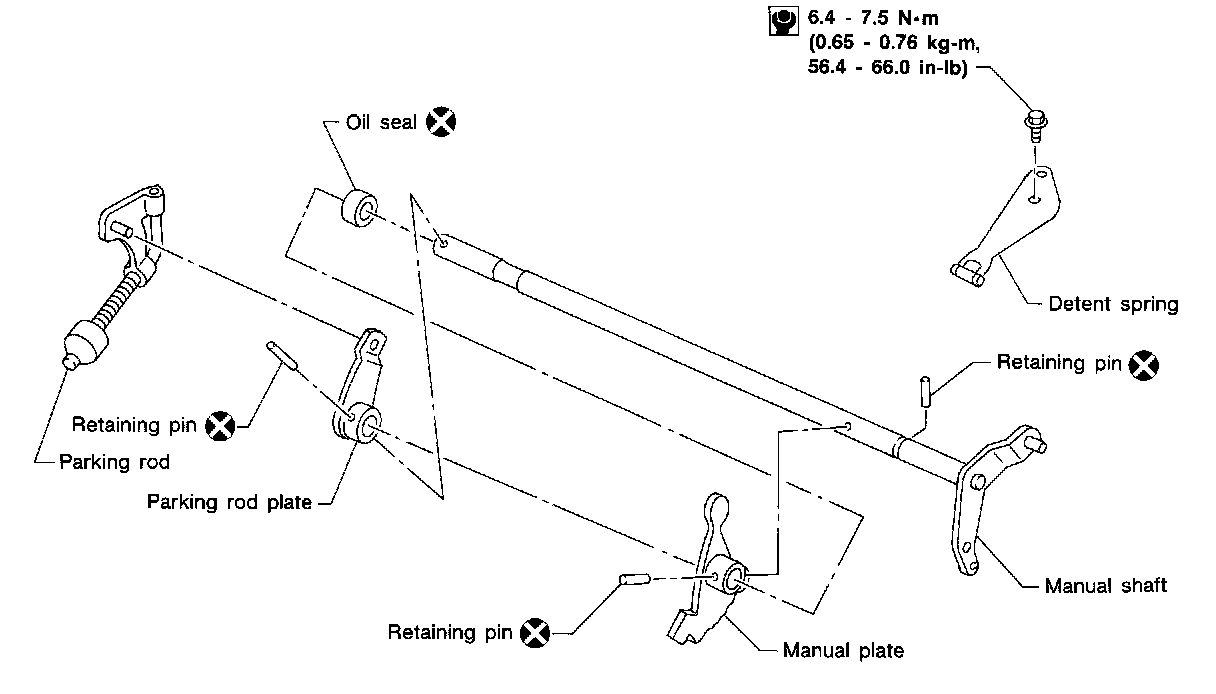 6.4 - 7.5 N·m
(0.65 - 0.76 kg-m,
56.4 - 66.0 in-lb)

Oil seal

Detent spring

Retaining pin

Retaining pin

Parking rod

Parking rod plate

Manual shaft

Retaining pin

Manual plate