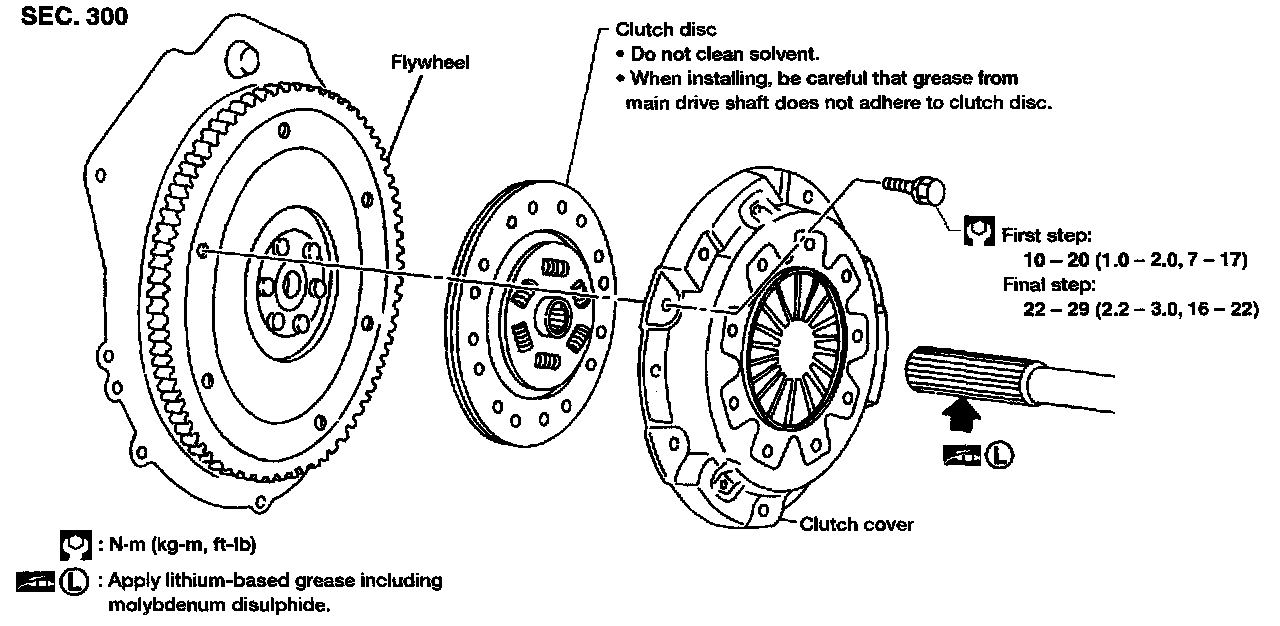 SEC. 300

Flywheel

Clutch disc
• Do not clean solvent.
• When installing, be careful that grease from main drive shaft does not adhere to clutch disc.

First step:
10 – 20 (1.0 – 2.0, 7 – 17)
Final step:
22 – 29 (2.2 – 3.0, 16 – 22)

L

Clutch cover

: N·m (kg-m, ft-lb)

L : Apply lithium-based grease including molybdenum disulphide.