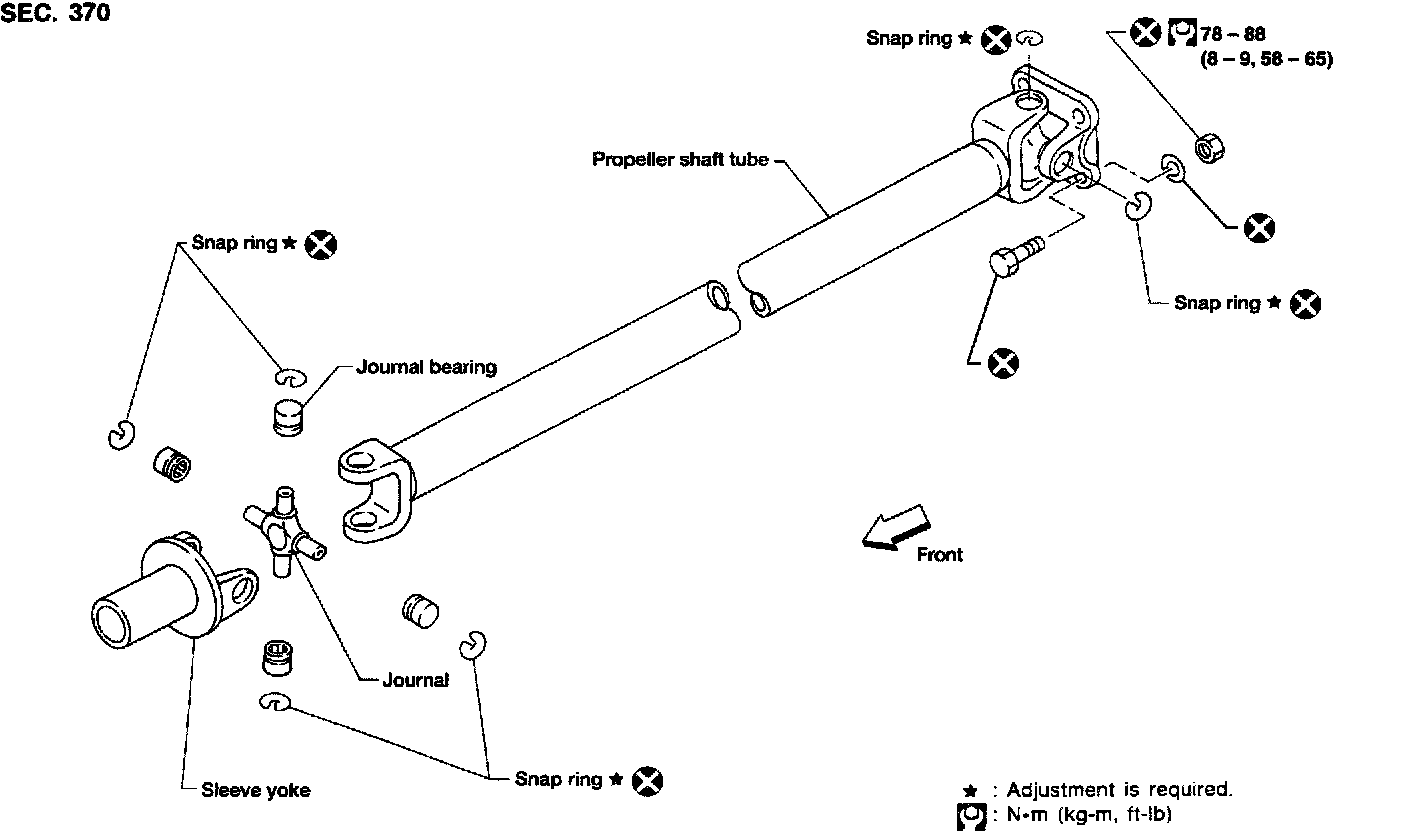 SEC. 370

Snap ring ★

78 – 88
(8 – 9, 58 – 65)

Propeller shaft tube

Snap ring ★

Snap ring ★

Journal bearing

Front

Journal

Sleeve yoke

Snap ring ★

★ : Adjustment is required.
: N•m (kg-m, ft-lb)