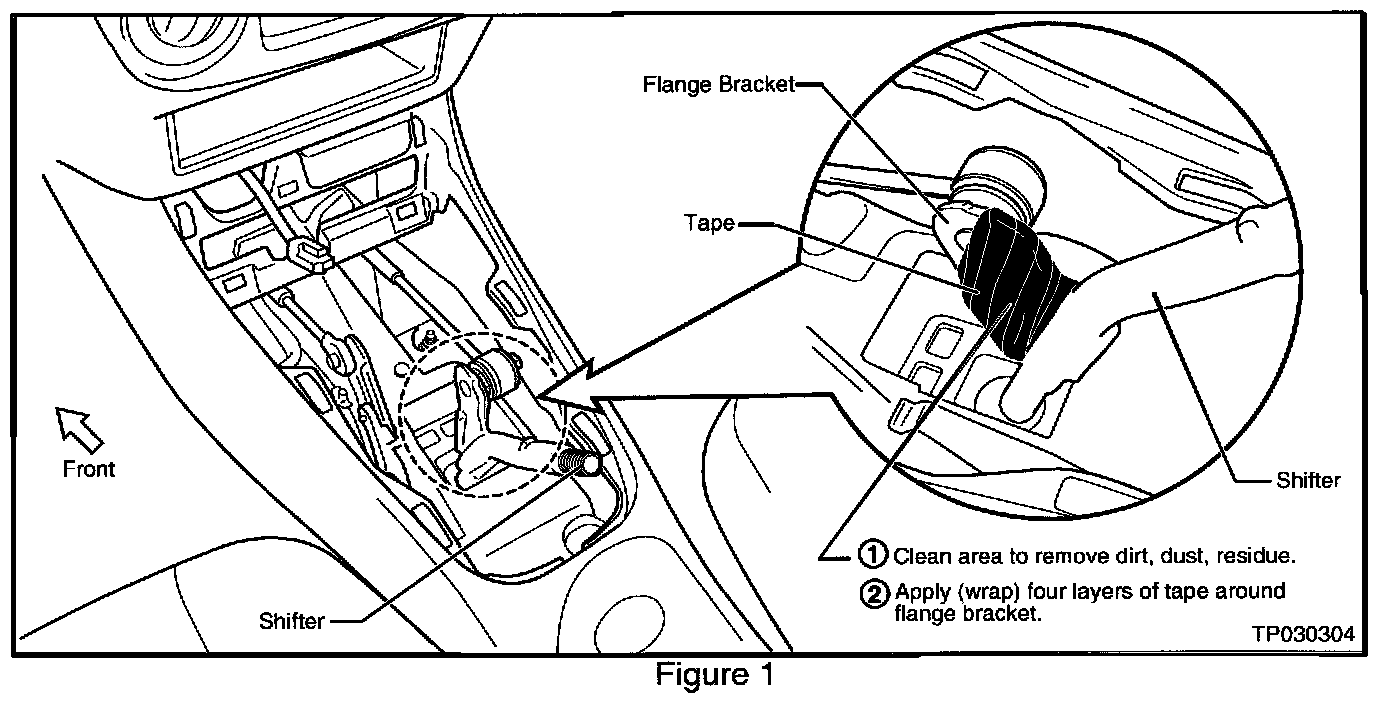 Flange Bracket

Tape

Front

Shifter

Shifter

① Clean area to remove dirt, dust, residue.

② Apply (wrap) four layers of tape around flange bracket.

TP030304

Figure 1