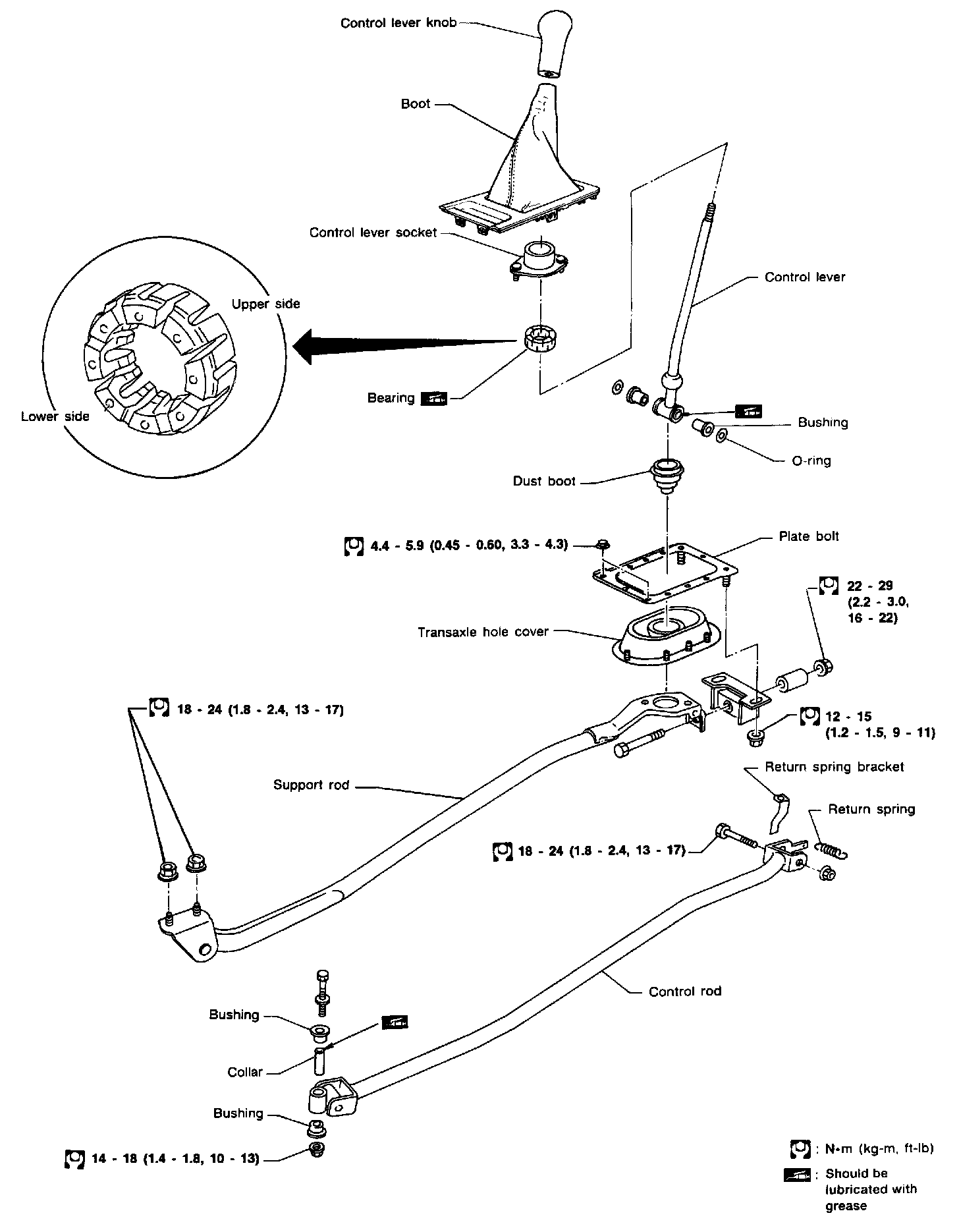 Control lever knob

Boot

Control lever socket

Upper side

Lower side

Bearing

Control lever

Bushing

O-ring

Dust boot

4.4 - 5.9 (0.45 - 0.60, 3.3 - 4.3)

Plate bolt

22 - 29 (2.2 - 3.0, 16 - 22)

Transaxle hole cover

18 - 24 (1.8 - 2.4, 13 - 17)

12 - 15 (1.2 - 1.5, 9 - 11)

Return spring bracket

Support rod

Return spring

18 - 24 (1.8 - 2.4, 13 - 17)

Control rod

Bushing

Collar

Bushing

14 - 18 (1.4 - 1.8, 10 - 13)

: N•m (kg-m, ft-lb)

: Should be lubricated with grease