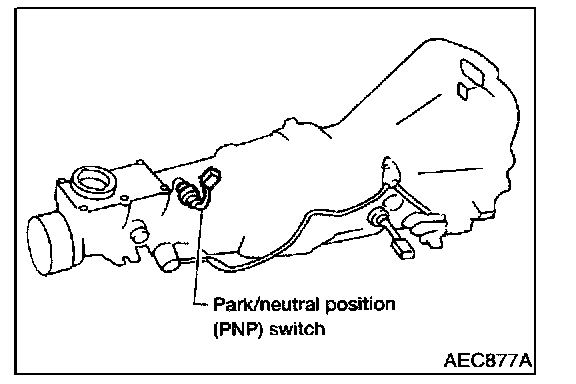 Park/neutral position
(PNP) switch

AEC877A