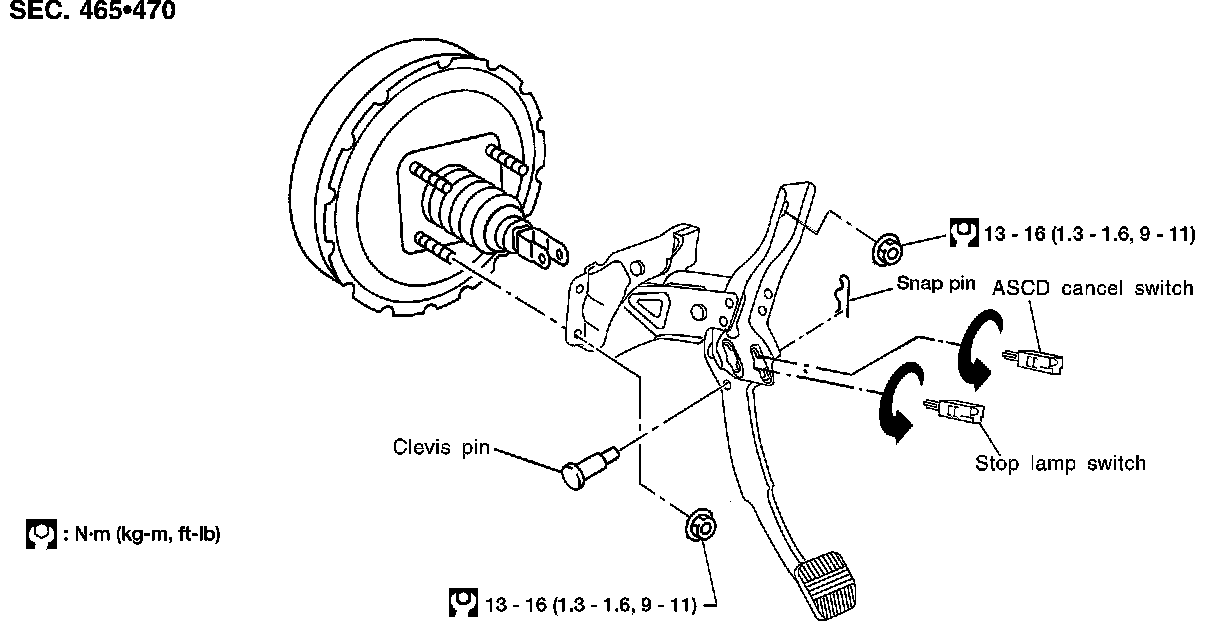 SEC. 465•470

13 - 16 (1.3 - 1.6, 9 - 11)

Snap pin

ASCD cancel switch

Clevis pin

Stop lamp switch

: N·m (kg-m, ft-lb)

13 - 16 (1.3 - 1.6, 9 - 11)