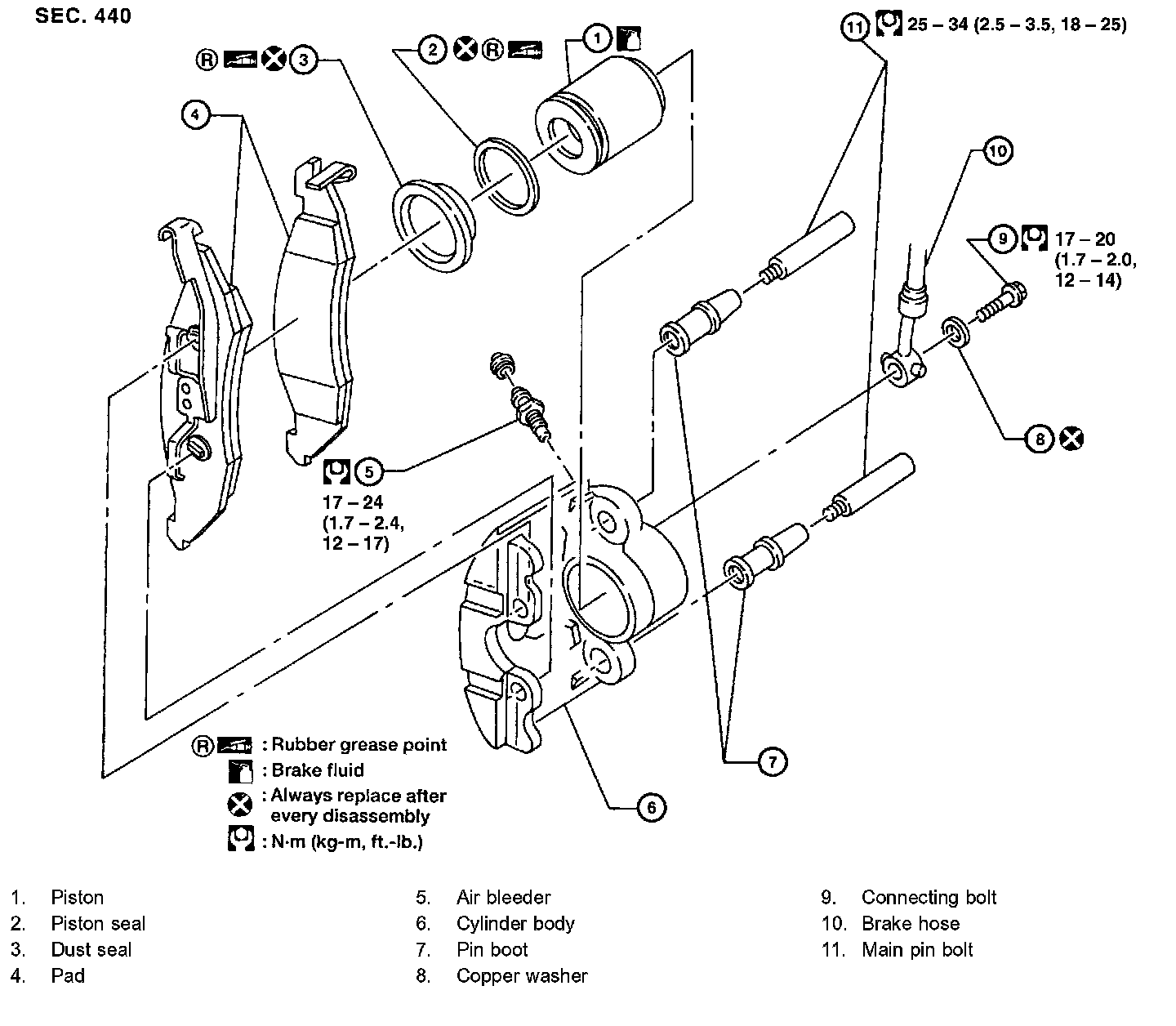 SEC. 440

R 3

2 R

1

11 25 – 34 (2.5 – 3.5, 18 – 25)

4

10

9 17 – 20 (1.7 – 2.0, 12 – 14)

8

5

17 – 24 (1.7 – 2.4, 12 – 17)

7

6

R : Rubber grease point
: Brake fluid
: Always replace after every disassembly
: N·m (kg-m, ft.-lb.)

1. Piston
2. Piston seal
3. Dust seal
4. Pad

5. Air bleeder
6. Cylinder body
7. Pin boot
8. Copper washer

9. Connecting bolt
10. Brake hose
11. Main pin bolt